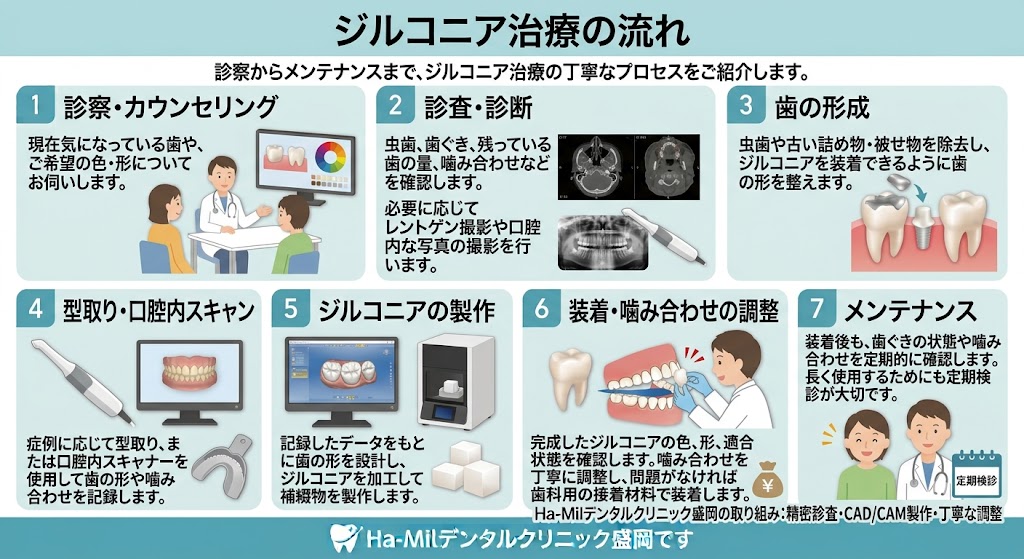 ジルコニア治療の流れ

診察からメンテナンスまで、ジルコニア治療の丁寧なプロセスをご紹介します。

1 診察・カウンセリング

現在気になっている歯や、ご希望の色・形についてお伺いします。

2 診査・診断

虫歯、歯ぐき、残っている歯の量、噛み合わせなどを確認します。

必要に応じてレントゲン撮影や口腔内な写真の撮影を行います。

3 歯の形成

虫歯や古い詰め物・被せ物を除去し、ジルコニアを装着できるように歯の形を整えます。

4 型取り・口腔内スキャン

症例に応じて型取り、または口腔内スキャナーを使用して歯の形や噛み合わせを記録します。

5 ジルコニアの製作

記録したデータをもとに歯の形を設計し、ジルコニアを加工して補綴物を製作します。

6 装着・噛み合わせの調整

完成したジルコニアの色、形、適合状態を確認します。噛み合わせを丁寧に調整し、問題がなければ歯科用の接着材料で装着します。

¥

7 メンテナンス

装着後も、歯ぐきの状態や噛み合わせを定期的に確認します。長く使用するためにも定期検診が大切です。

定期検診

Ha-Milデンタルクリニック盛岡の取り組み：精密診査・CAD/CAM製作・丁寧な調整

Ha-Milデンタルクリニック盛岡です